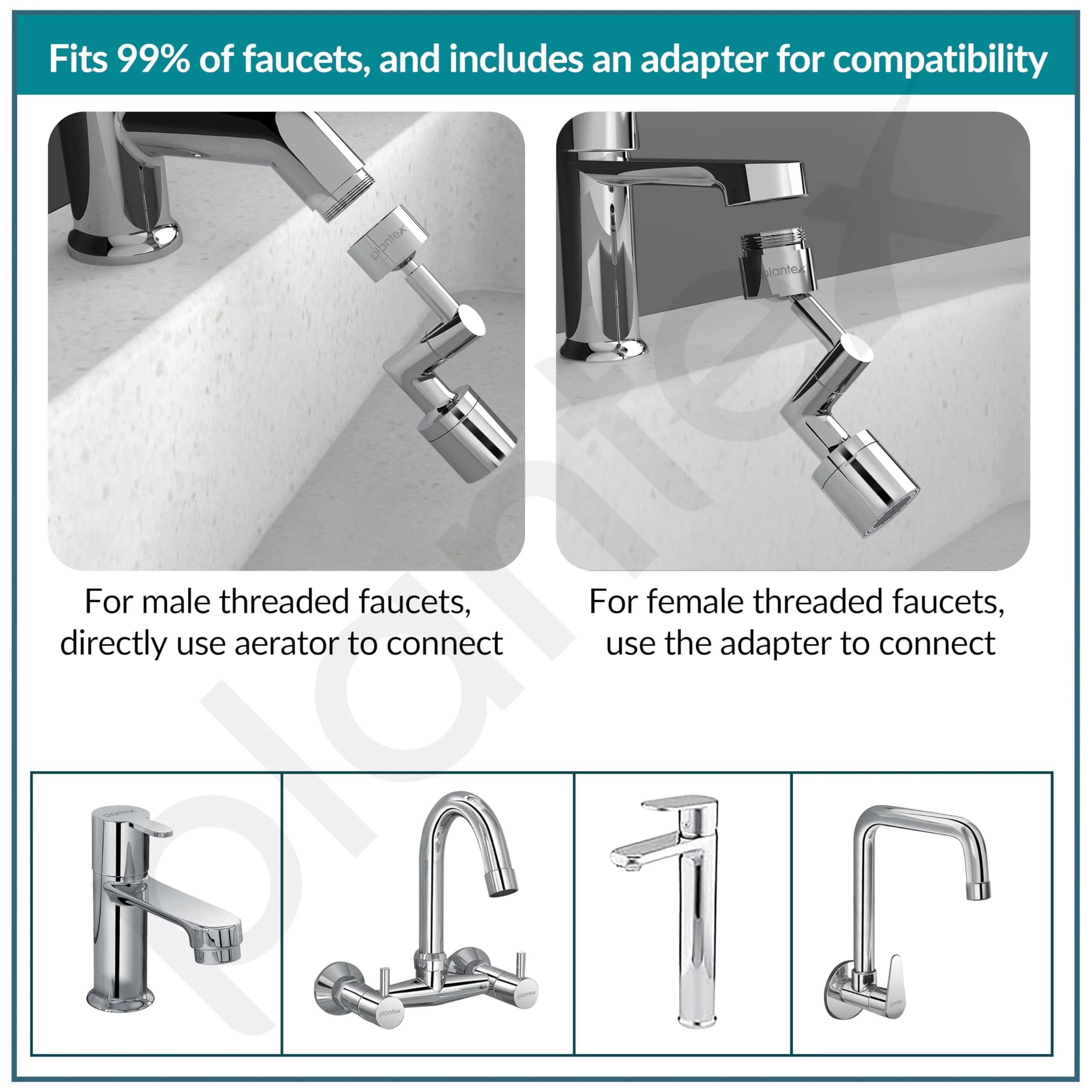 Fits 99% of faucets, and includes an adapter for compatibility

plantex

plantex

For male threaded faucets, directly use aerator to connect

For female threaded faucets, use the adapter to connect

plantex

plantex

plantex

plantex

plantex