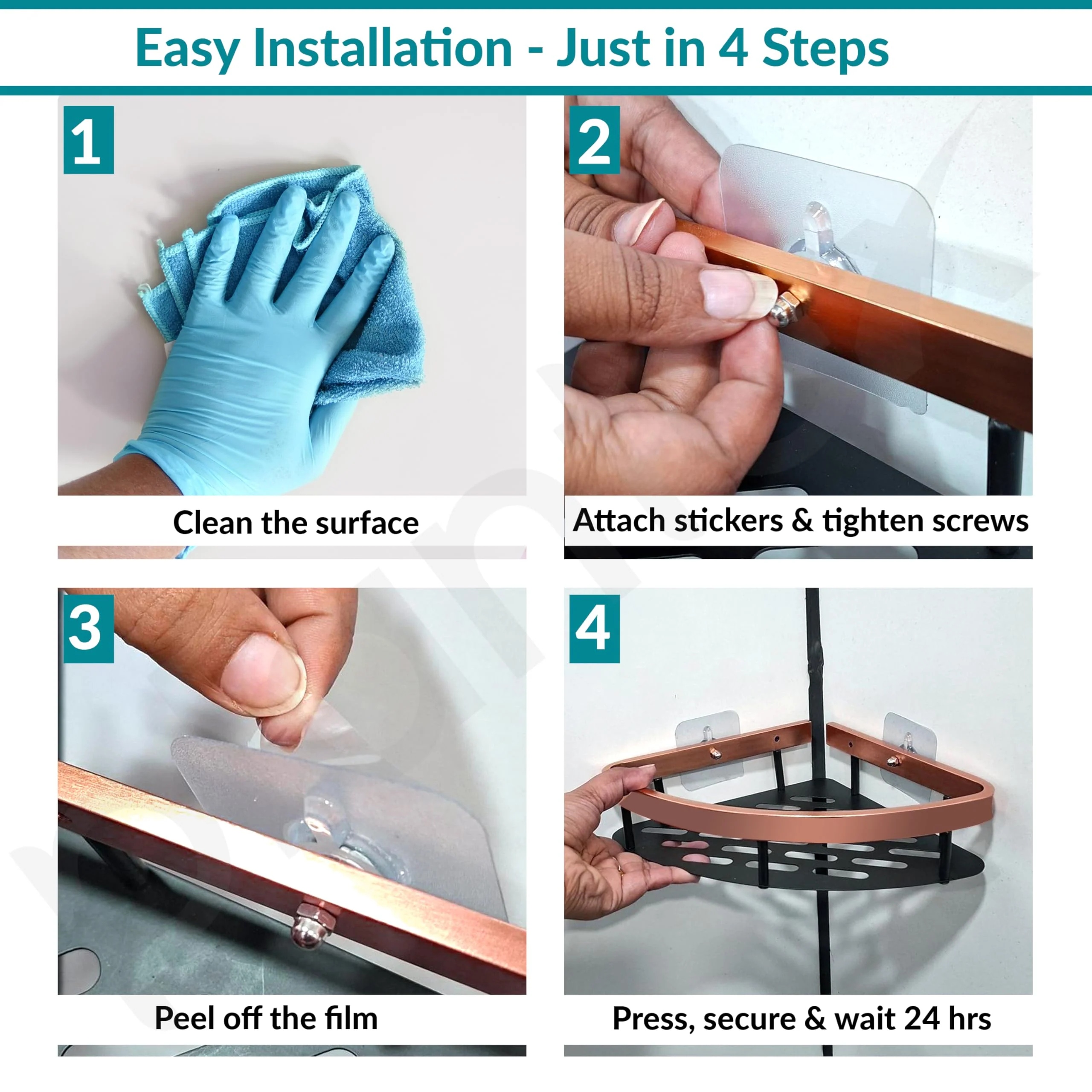 Easy Installation - Just in 4 Steps

1

Clean the surface

2

Attach stickers & tighten screws

3

Peel off the film

4

Press, secure & wait 24 hrs