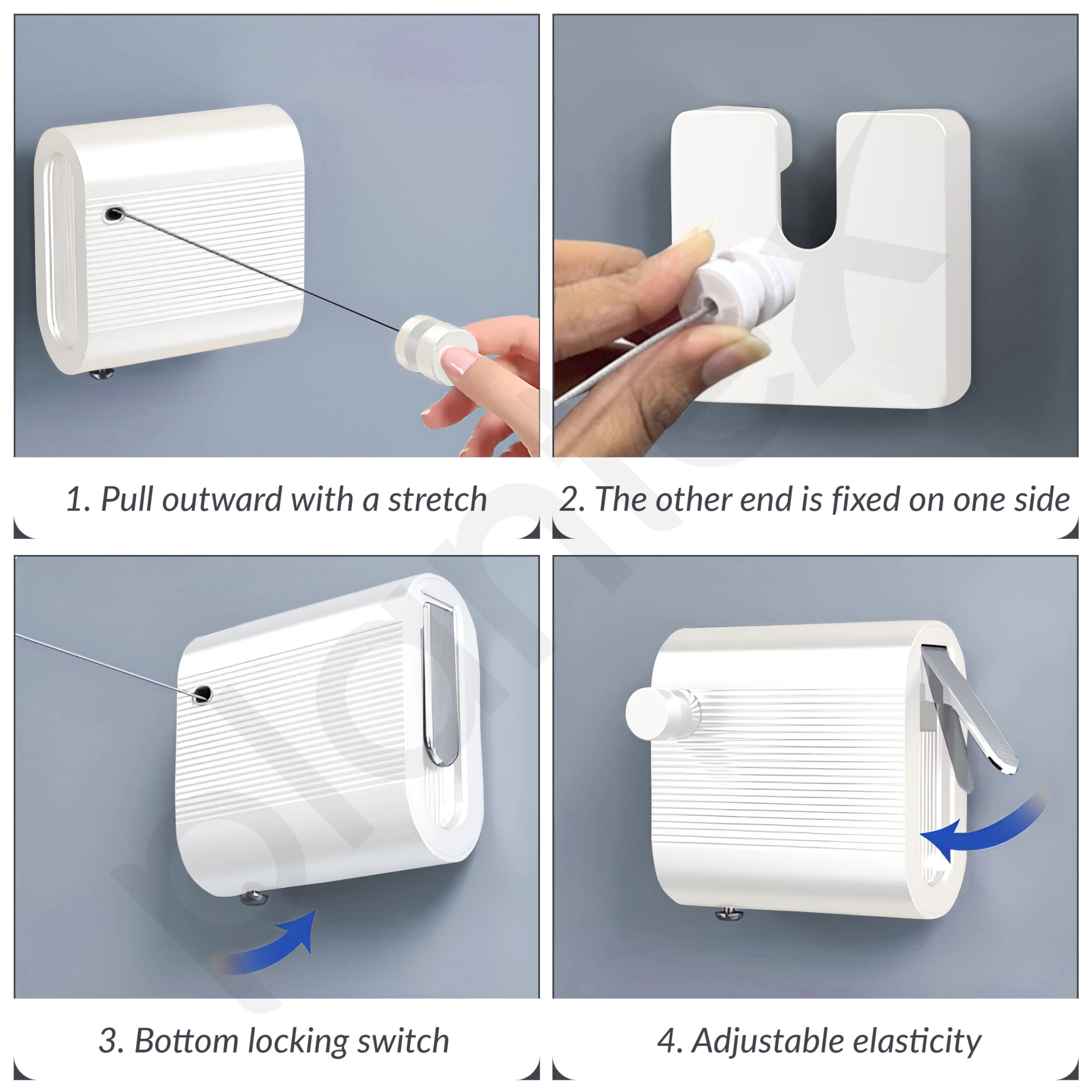 1. Pull outward with a stretch

2. The other end is fixed on one side

3. Bottom locking switch

4. Adjustable elasticity