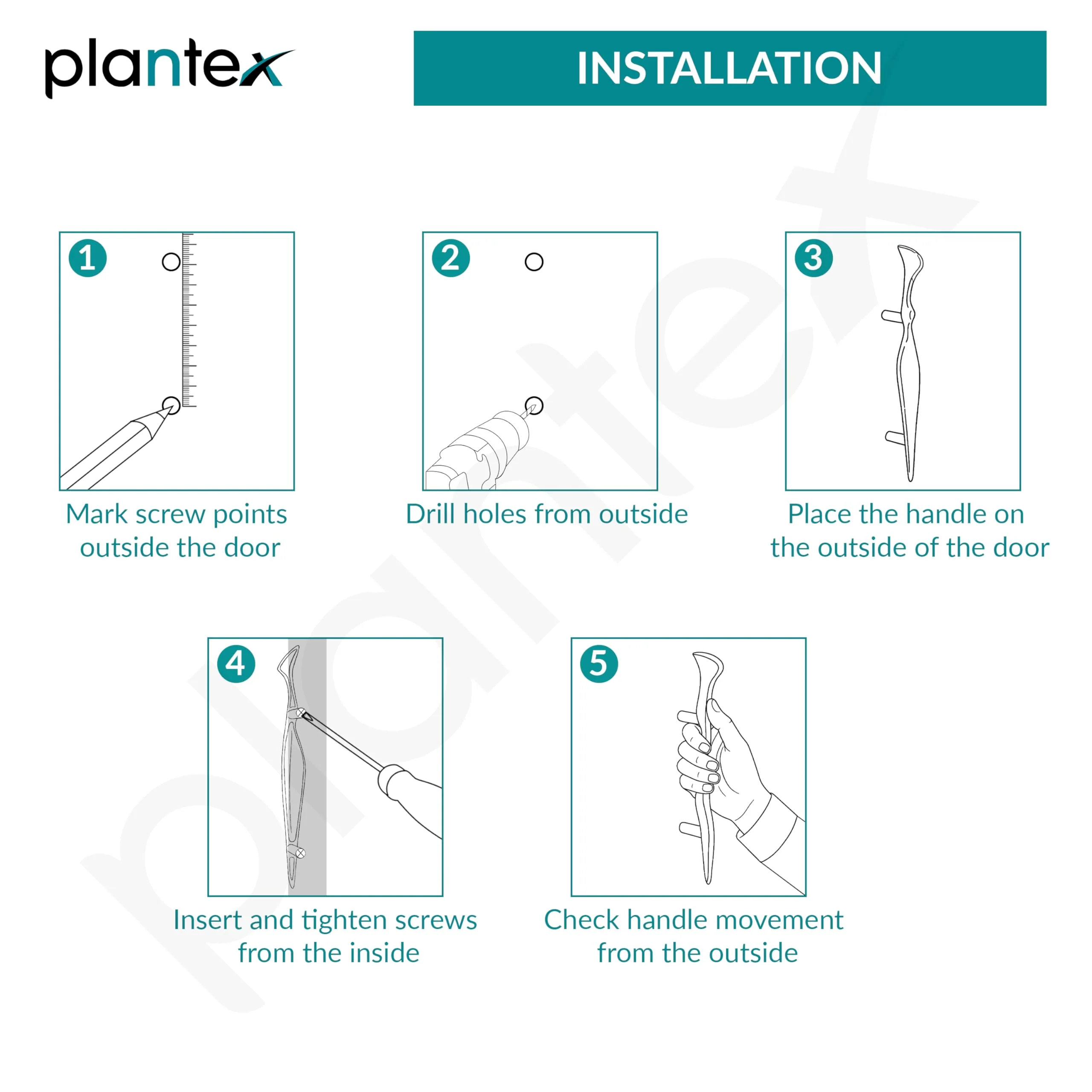 plantex

INSTALLATION

1
Mark screw points outside the door

2
Drill holes from outside

3
Place the handle on the outside of the door

4
Insert and tighten screws from the inside

5
Check handle movement from the outside

plantex