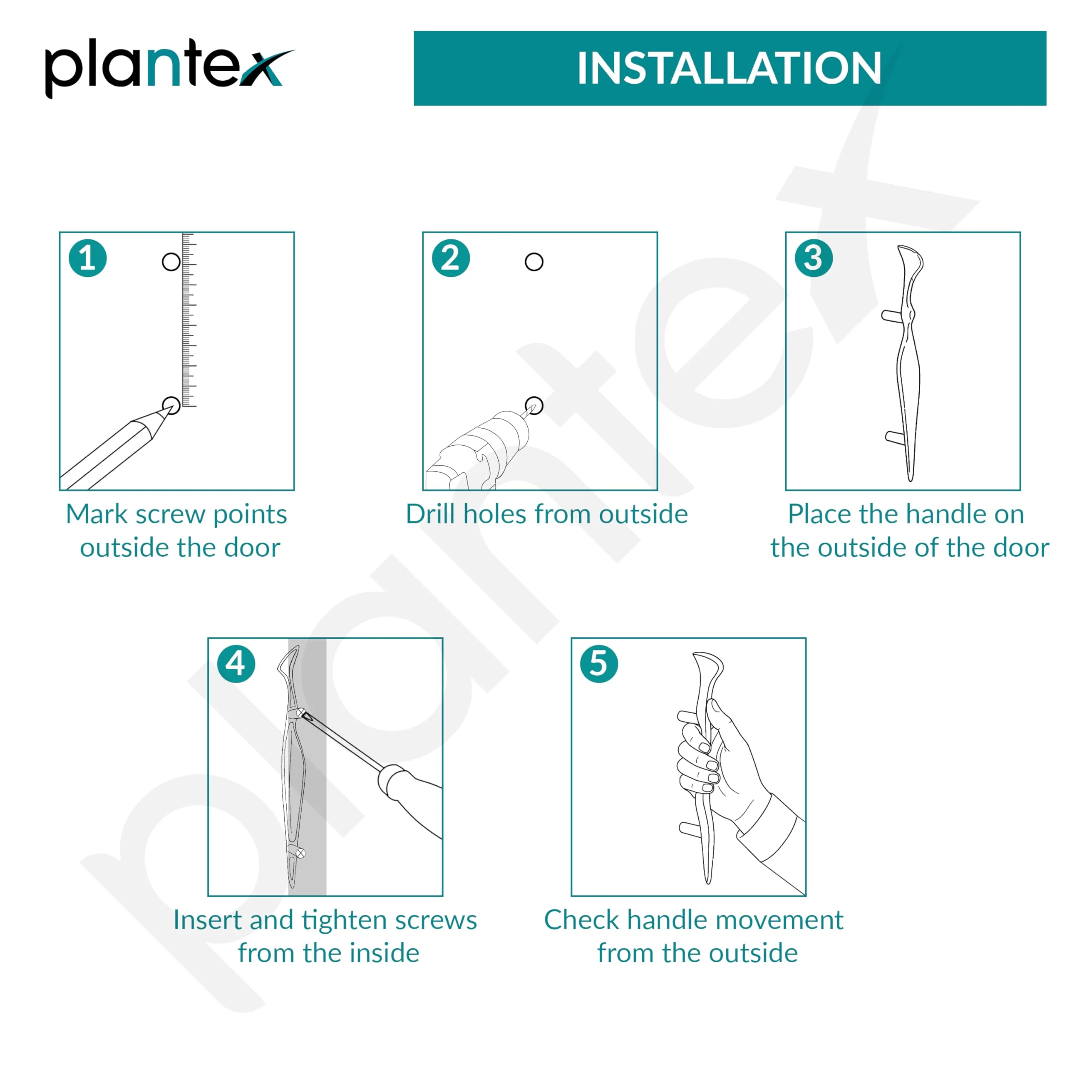 plantex

INSTALLATION

1
Mark screw points outside the door

2
Drill holes from outside

3
Place the handle on the outside of the door

4
Insert and tighten screws from the inside

5
Check handle movement from the outside

plantex