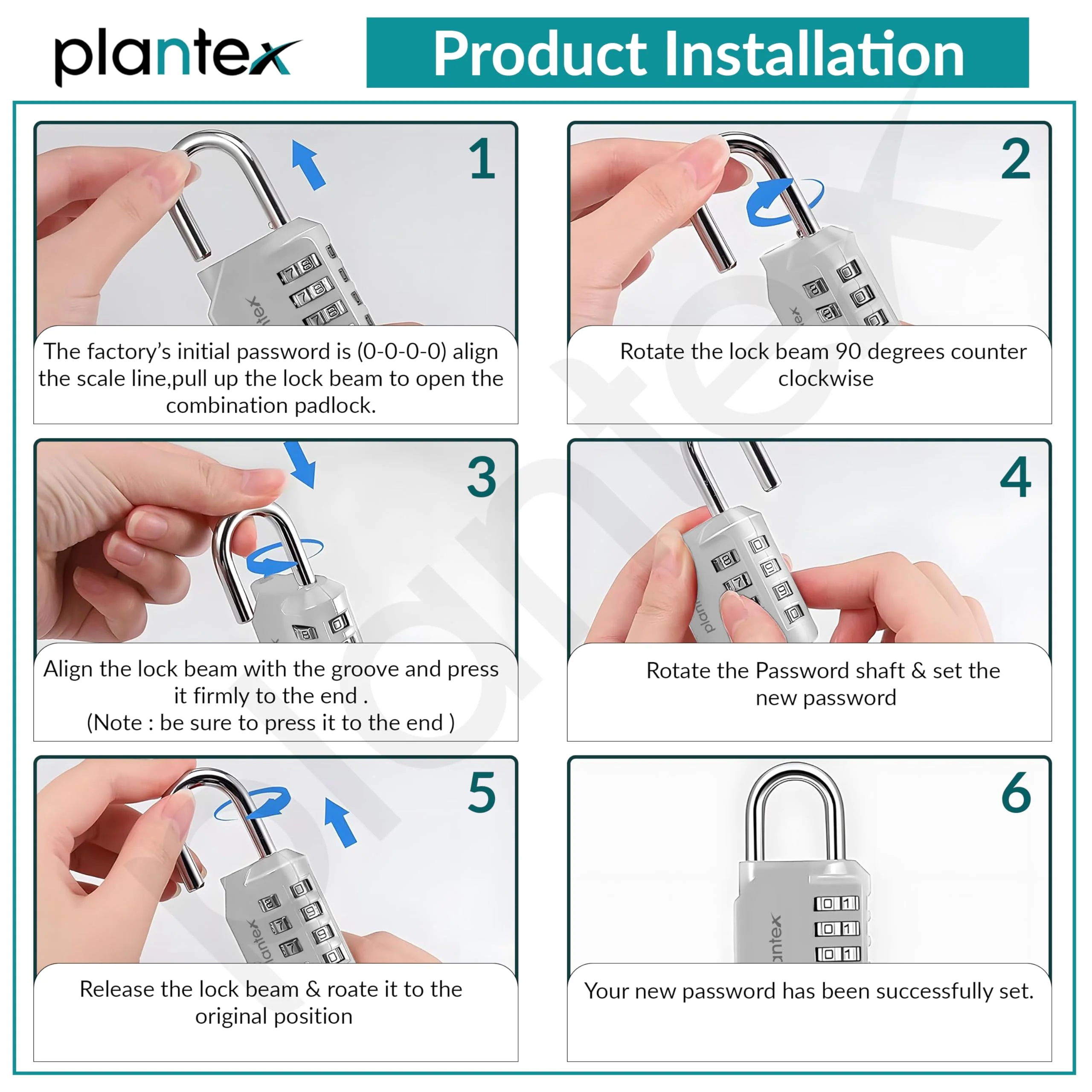 plantex

Product Installation

1

The factory's initial password is (0-0-0-0) align the scale line,pull up the lock beam to open the combination padlock.

2

Rotate the lock beam 90 degrees counter clockwise

3

Align the lock beam with the groove and press it firmly to the end .
(Note : be sure to press it to the end )

4

Rotate the Password shaft & set the new password

5

Release the lock beam & roate it to the original position

6

Your new password has been successfully set.